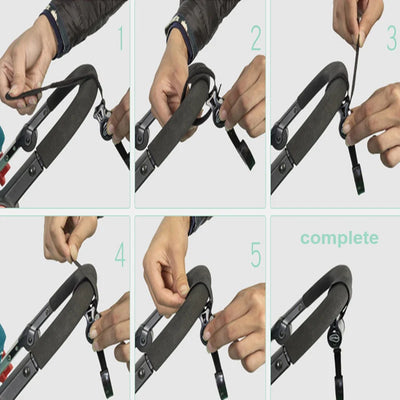 1

2

3

4

5

complete